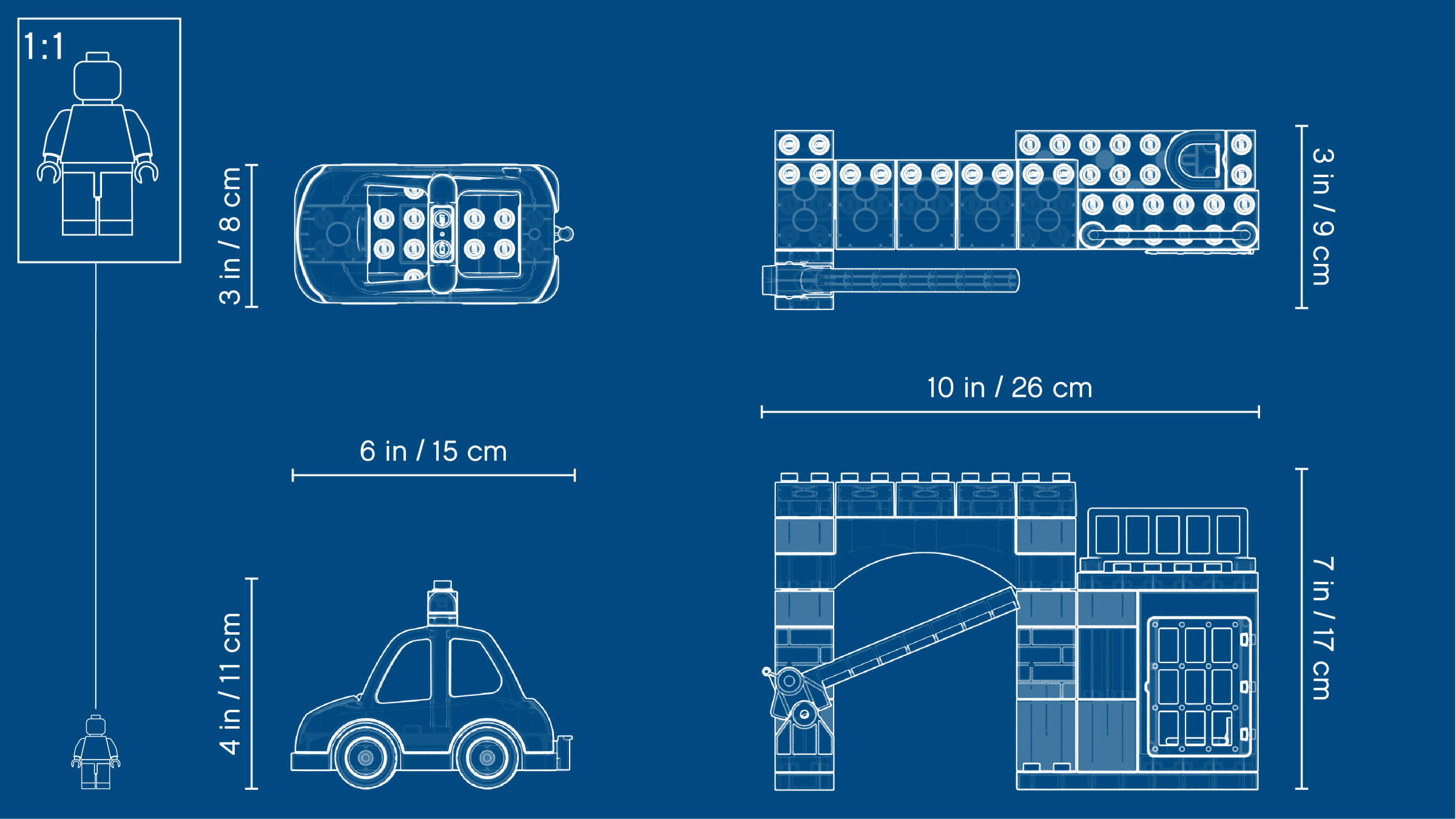 1:1

3 in / 8 cm

3 in / 9 cm

10 in / 26 cm

6 in / 15 cm

4 in / 11 cm

7 in / 17 cm